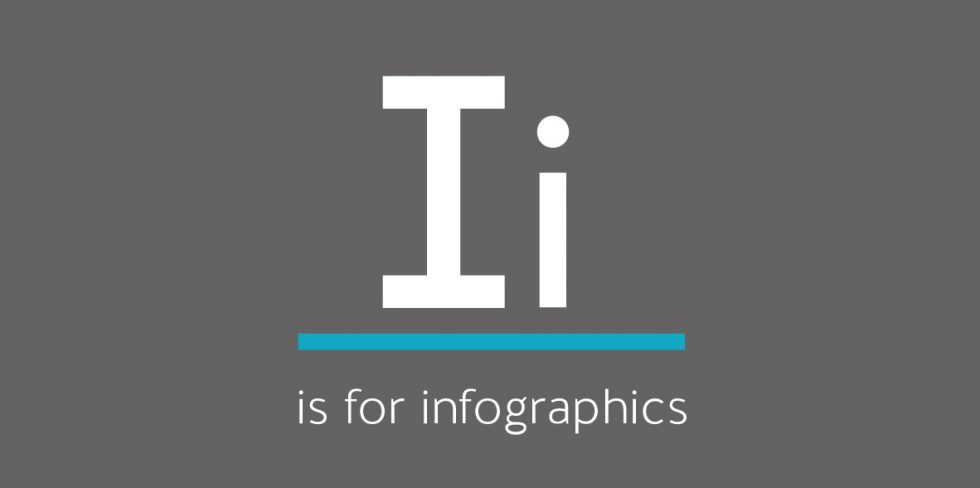 Ii

is for infographics